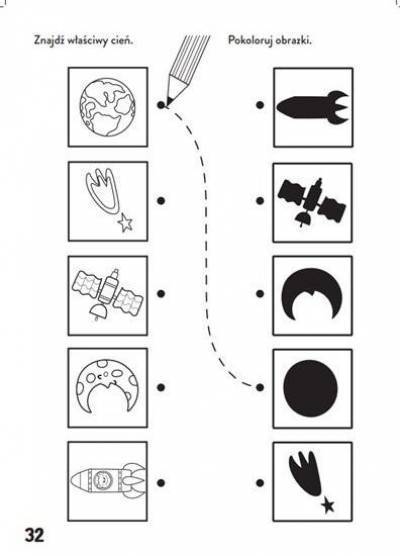 Znajdź właściwy cień.

Pokoloruj obrazki.

32